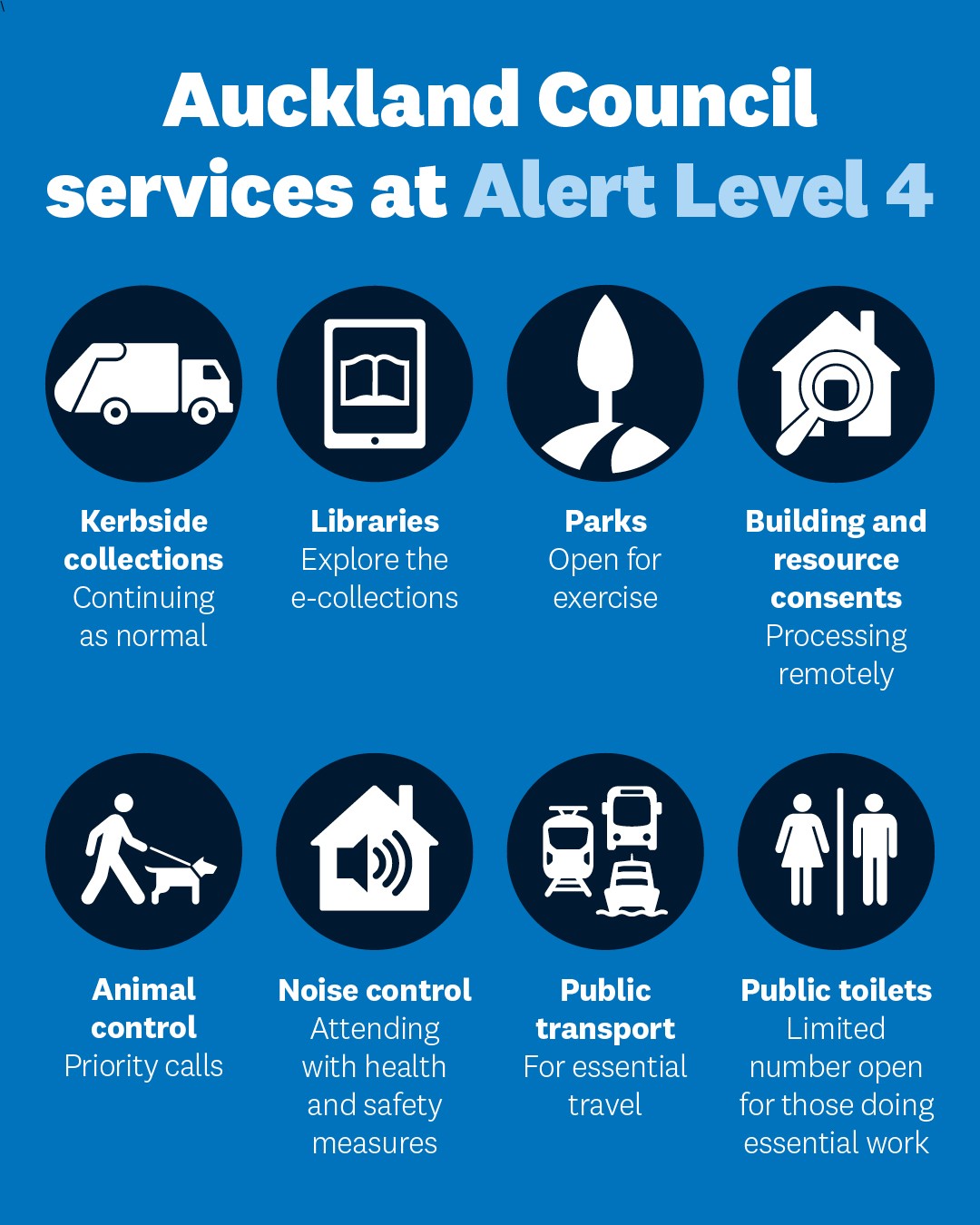 Auckland Council services at Alert Level 4

Kerbside collections
Continuing as normal

Libraries
Explore the e-collections

Parks
Open for exercise

Building and resource consents
Processing remotely

Animal control
Priority calls

Noise control
Attending with health and safety measures

Public transport
For essential travel

Public toilets
Limited number open for those doing essential work